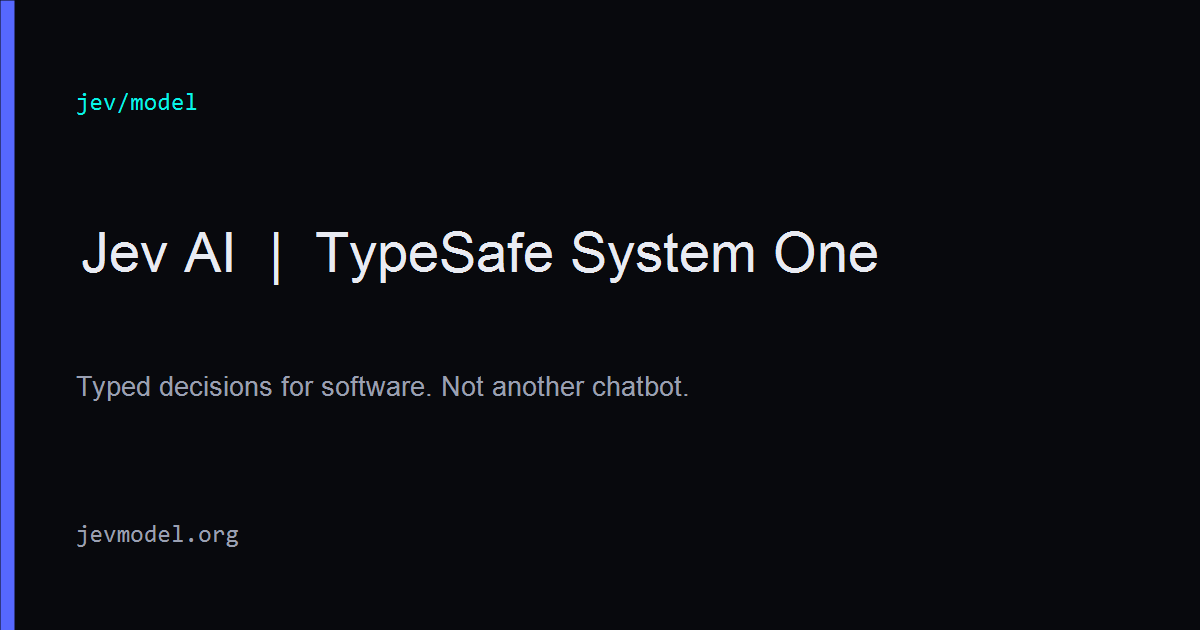 jev/model

Jev AI | TypeSafe System One

Typed decisions for software. Not another chatbot.

jevmodel.org